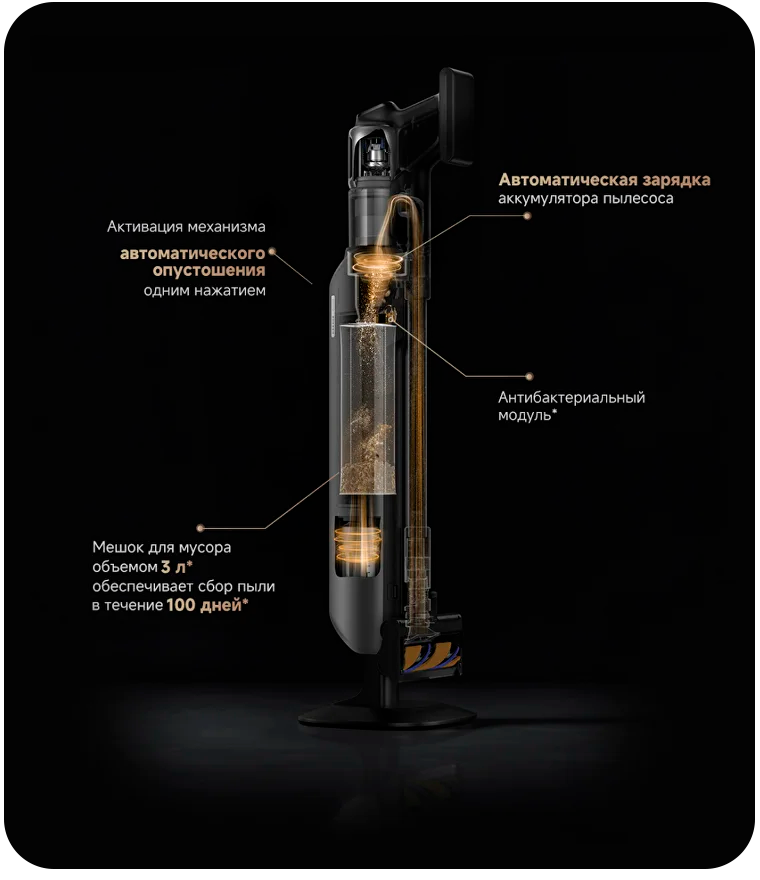 Автоматическая зарядка аккумулятора пылесоса

Активация механизма автоматического опустошения одним нажатием

Антибактериальный модуль*

Мешок для мусора объемом 3 л* обеспечивает сбор пыли в течение 100 дней*